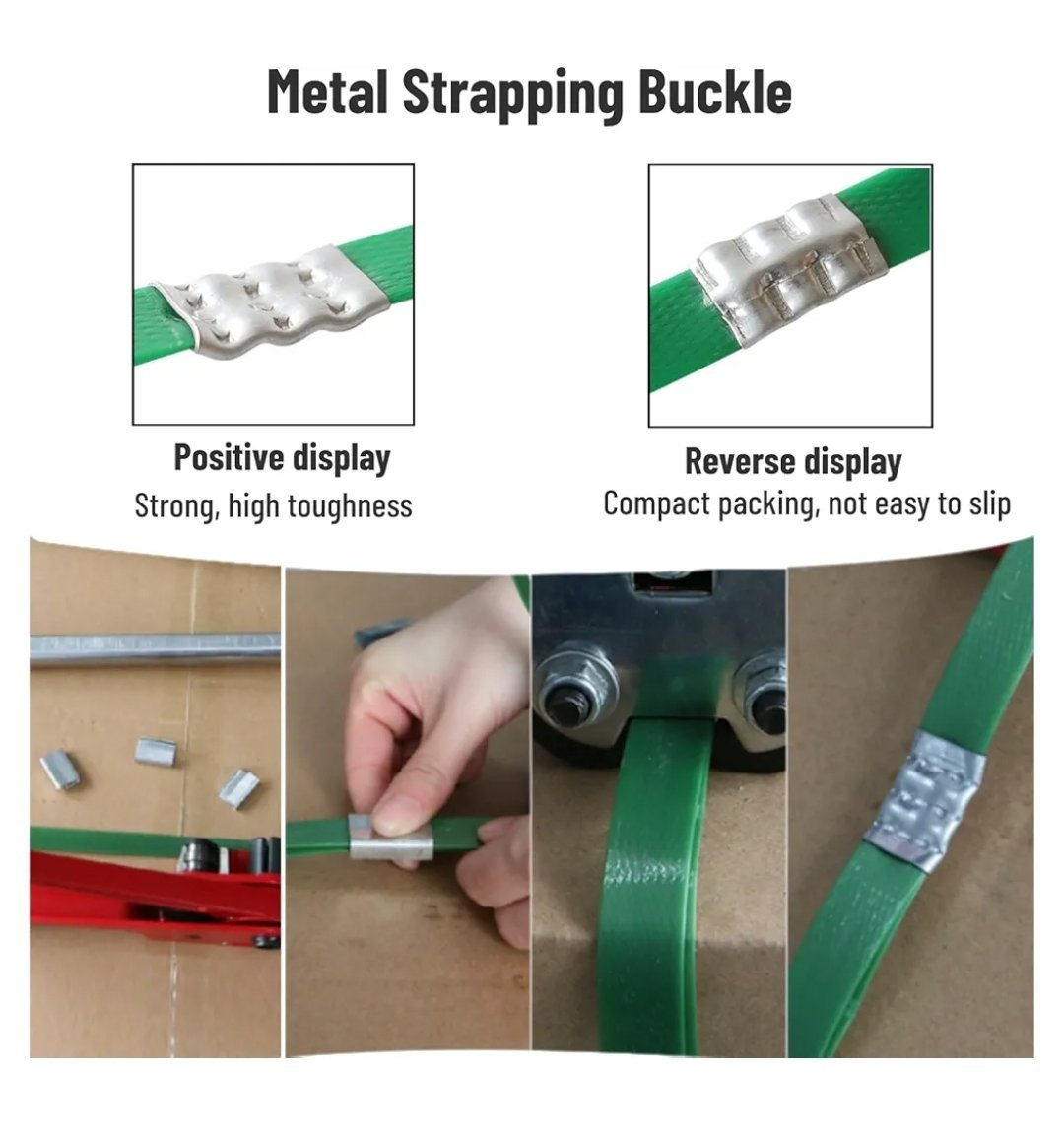 Metal Strapping Buckle

Positive display
Strong, high toughness

Reverse display
Compact packing, not easy to slip