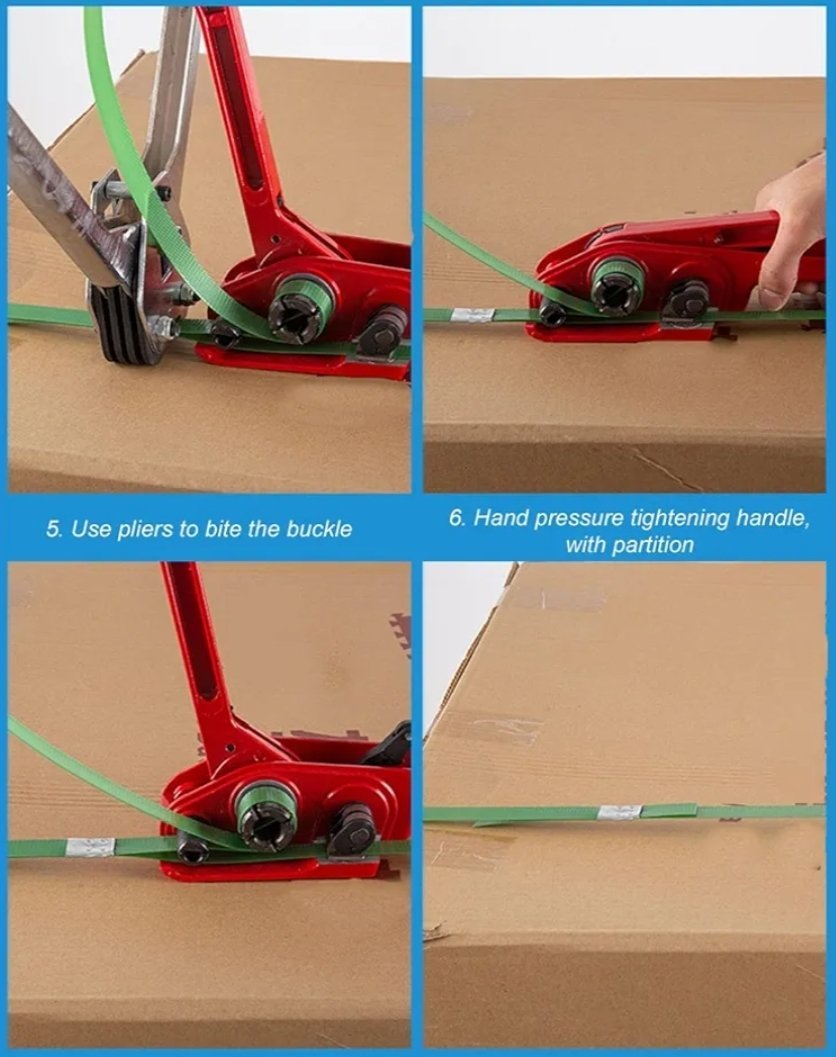 5. Use pliers to bite the buckle

6. Hand pressure tightening handle, with partition