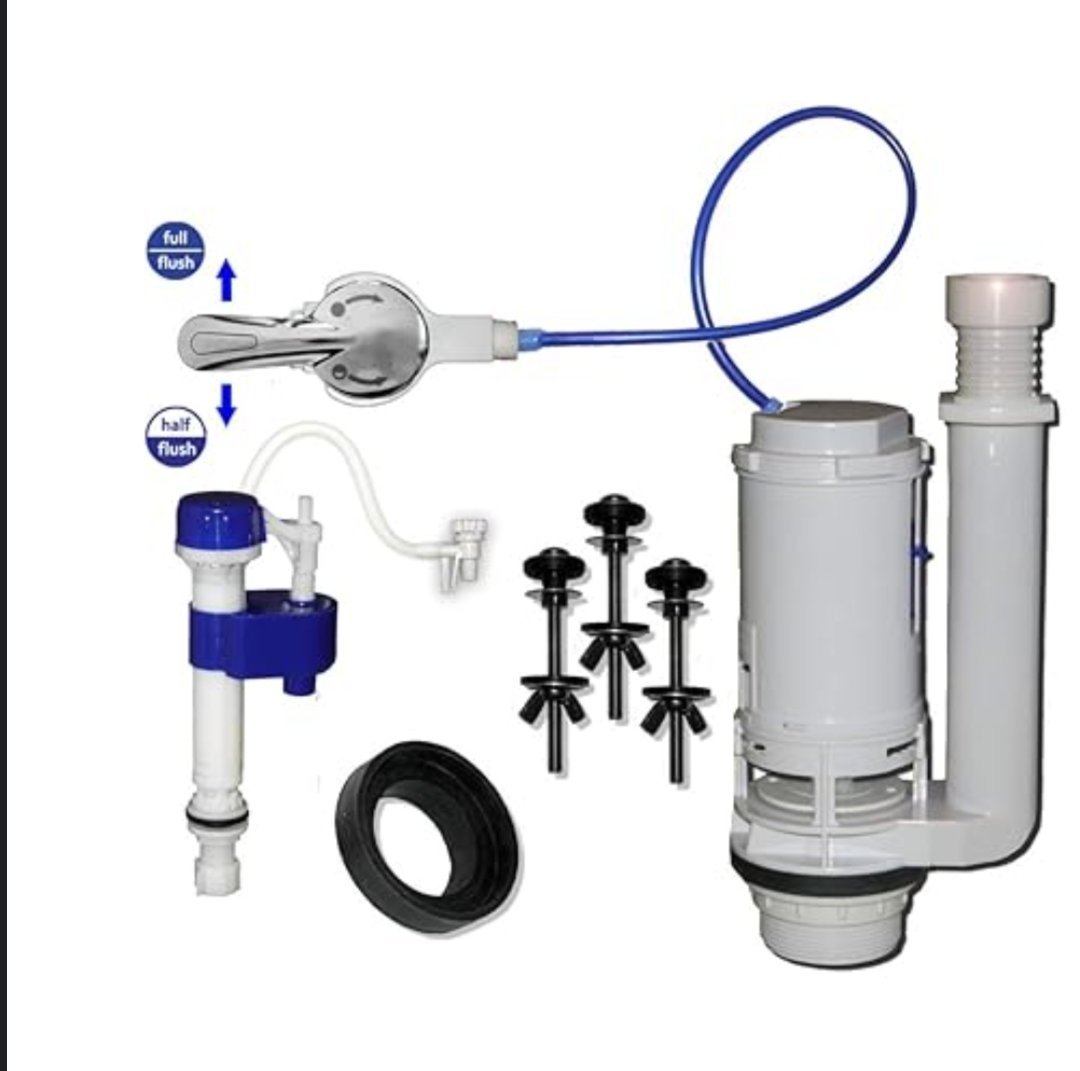 full
flush

half
flush