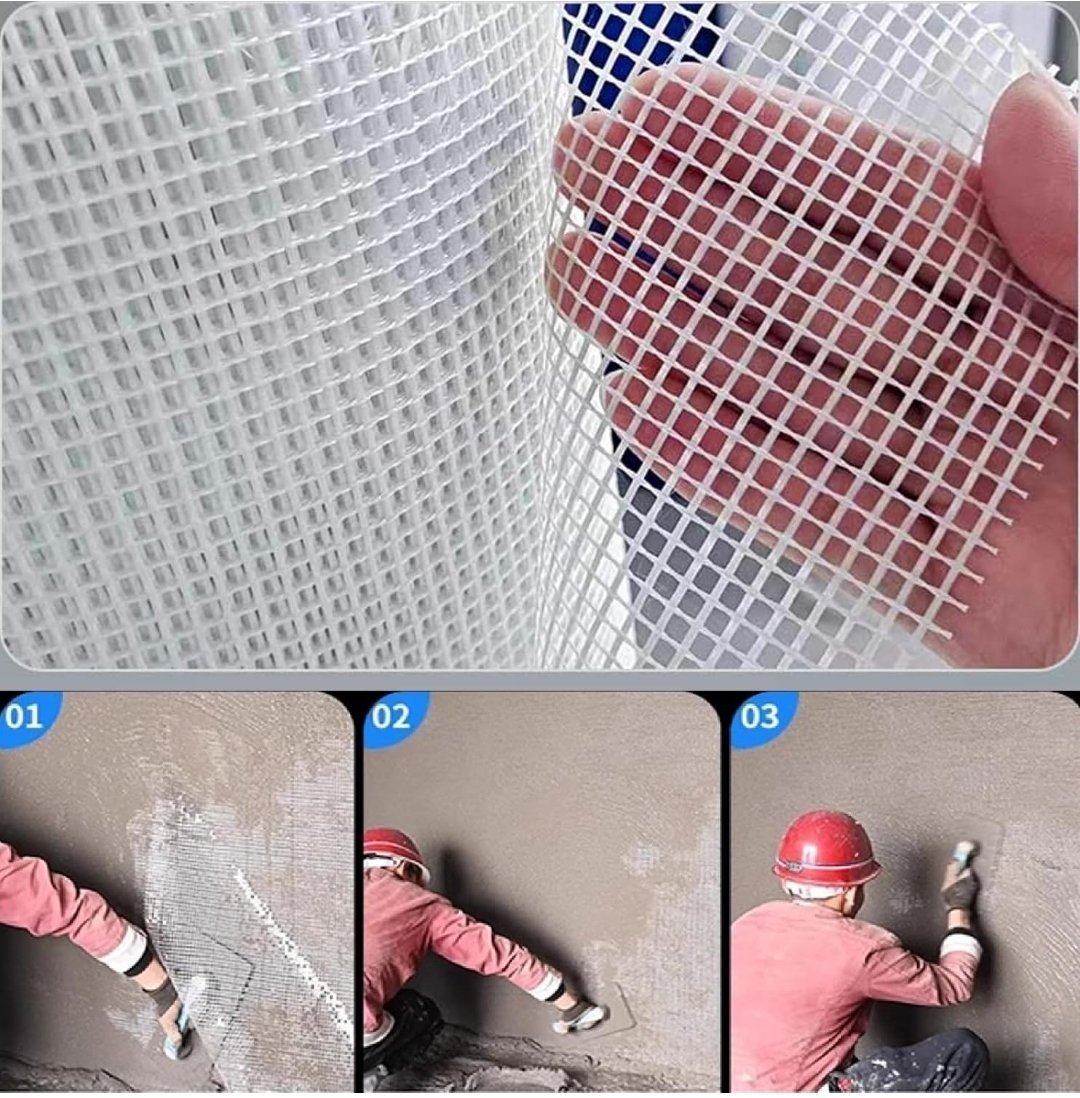 01

02

03